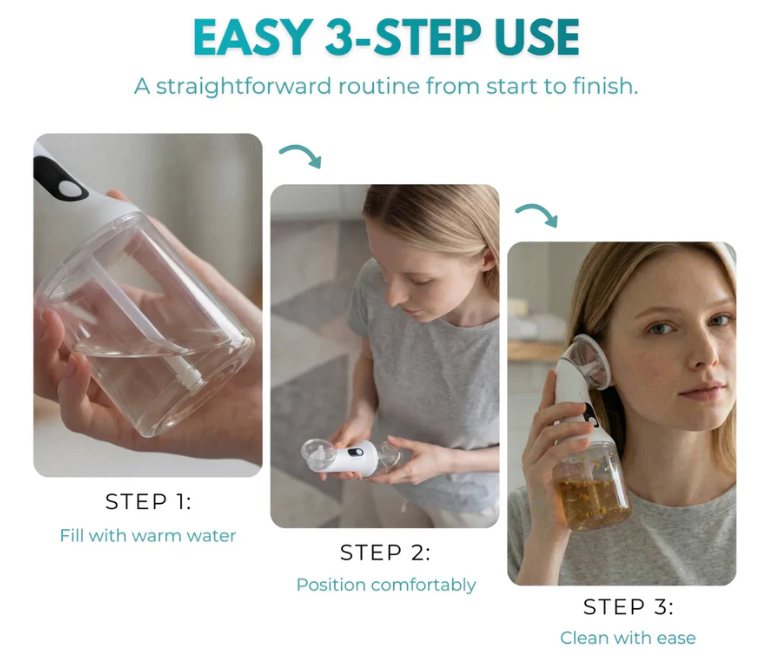 EASY 3-STEP USE

A straightforward routine from start to finish.

STEP 1:

Fill with warm water

STEP 2:

Position comfortably

STEP 3:

Clean with ease